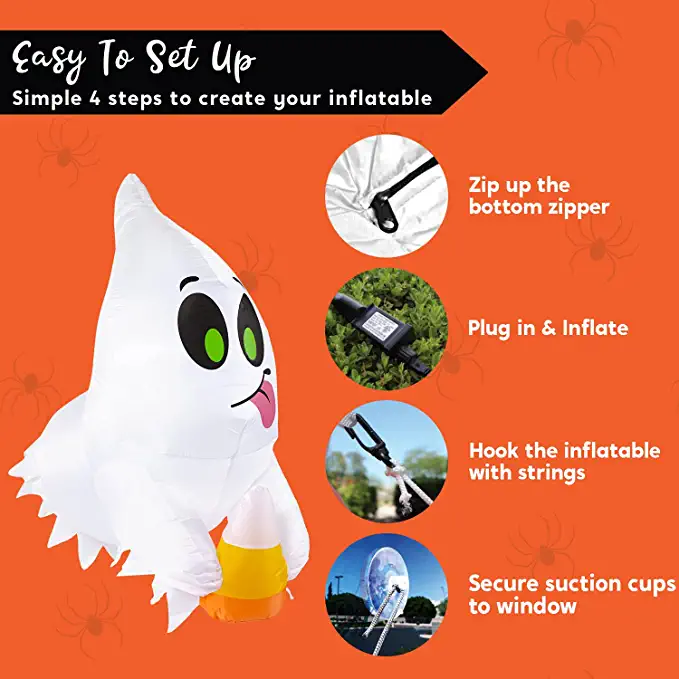 Easy To Set Up
Simple 4 steps to create your inflatable

Zip up the bottom zipper

Plug in & Inflate

Hook the inflatable with strings

Secure suction cups to window