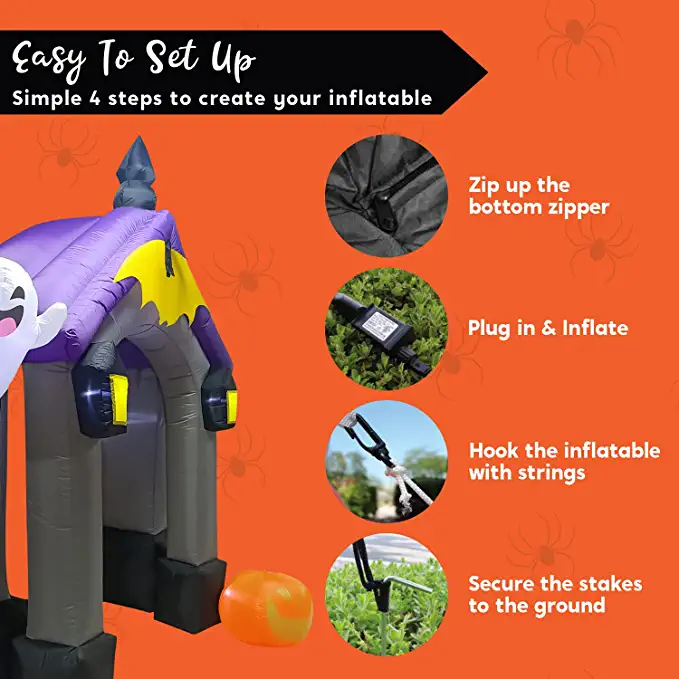 Easy To Set Up
Simple 4 steps to create your inflatable

Zip up the bottom zipper

Plug in & Inflate

Hook the inflatable with strings

Secure the stakes to the ground