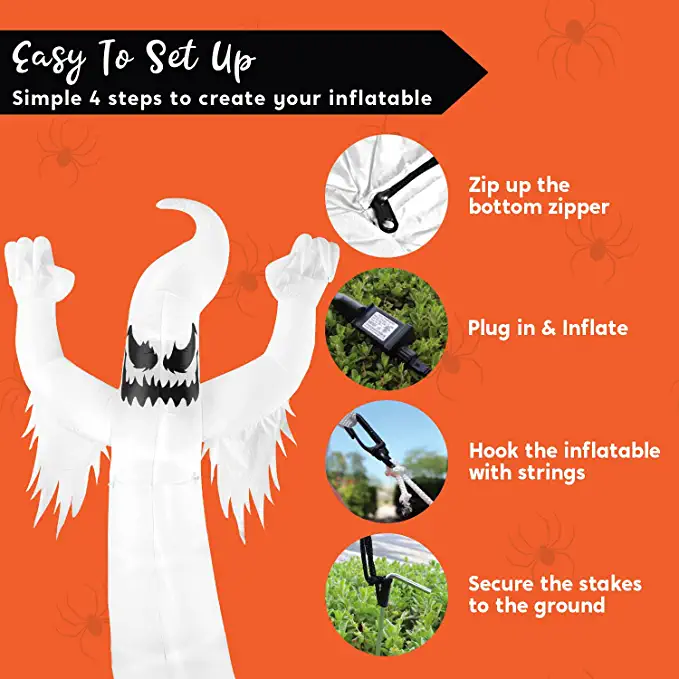 Easy To Set Up
Simple 4 steps to create your inflatable

Zip up the bottom zipper

Plug in & Inflate

Hook the inflatable with strings

Secure the stakes to the ground