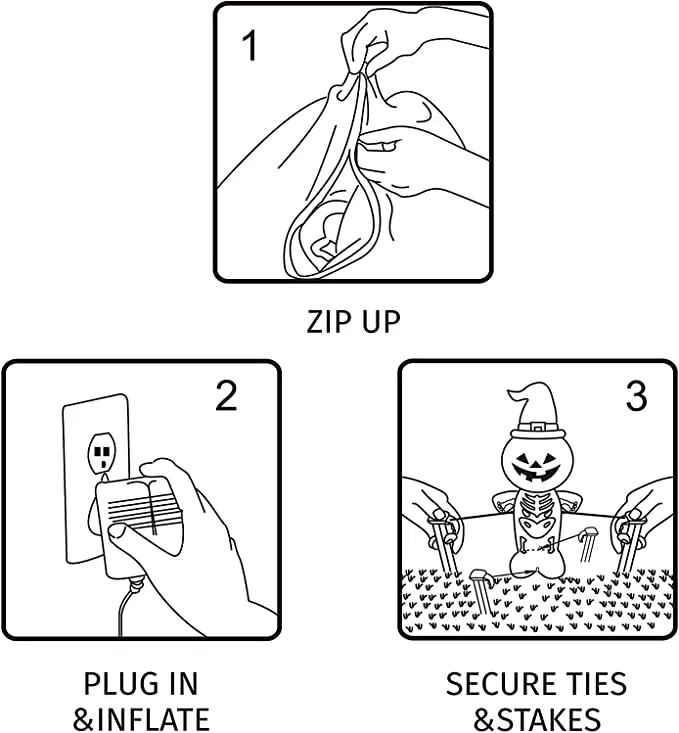 1

ZIP UP

2

PLUG IN
&INFLATE

3

SECURE TIES
&STAKES