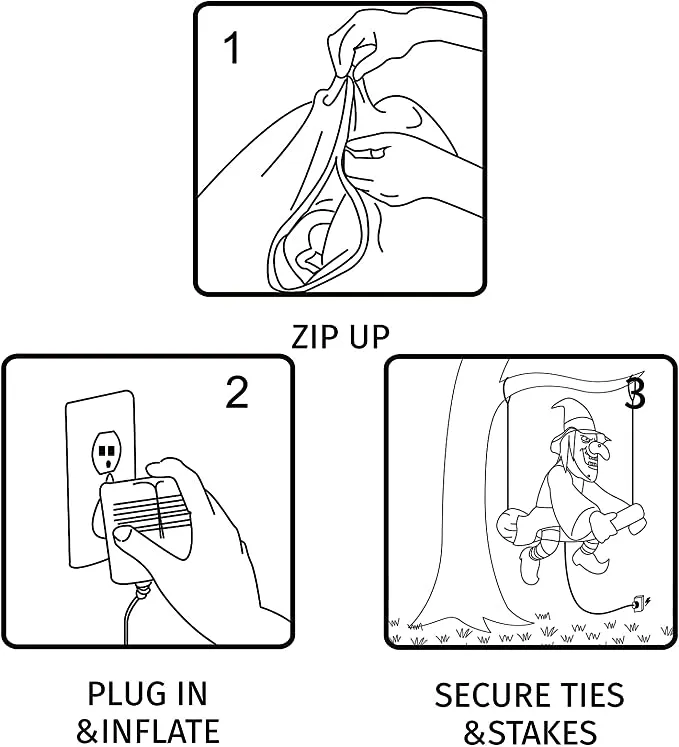 1

ZIP UP

2

PLUG IN &INFLATE

3

SECURE TIES &STAKES