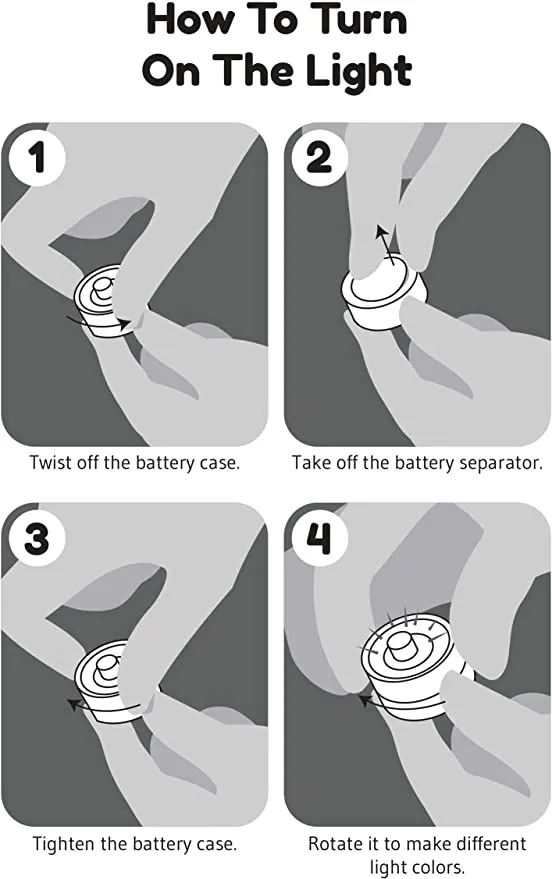 How To Turn On The Light

1

Twist off the battery case.

2

Take off the battery separator.

3

Tighten the battery case.

4

Rotate it to make different light colors.