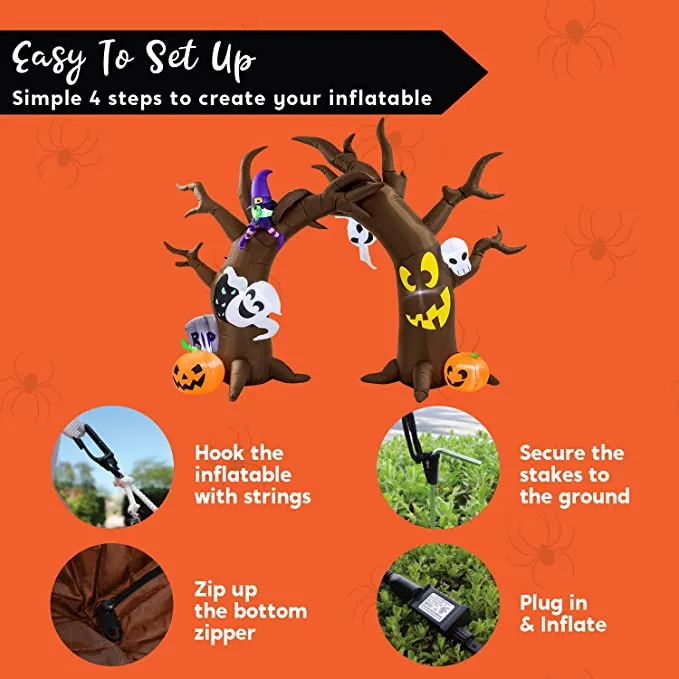 Easy To Set Up
Simple 4 steps to create your inflatable

RIP

Hook the inflatable with strings

Secure the stakes to the ground

Zip up the bottom zipper

Plug in & Inflate